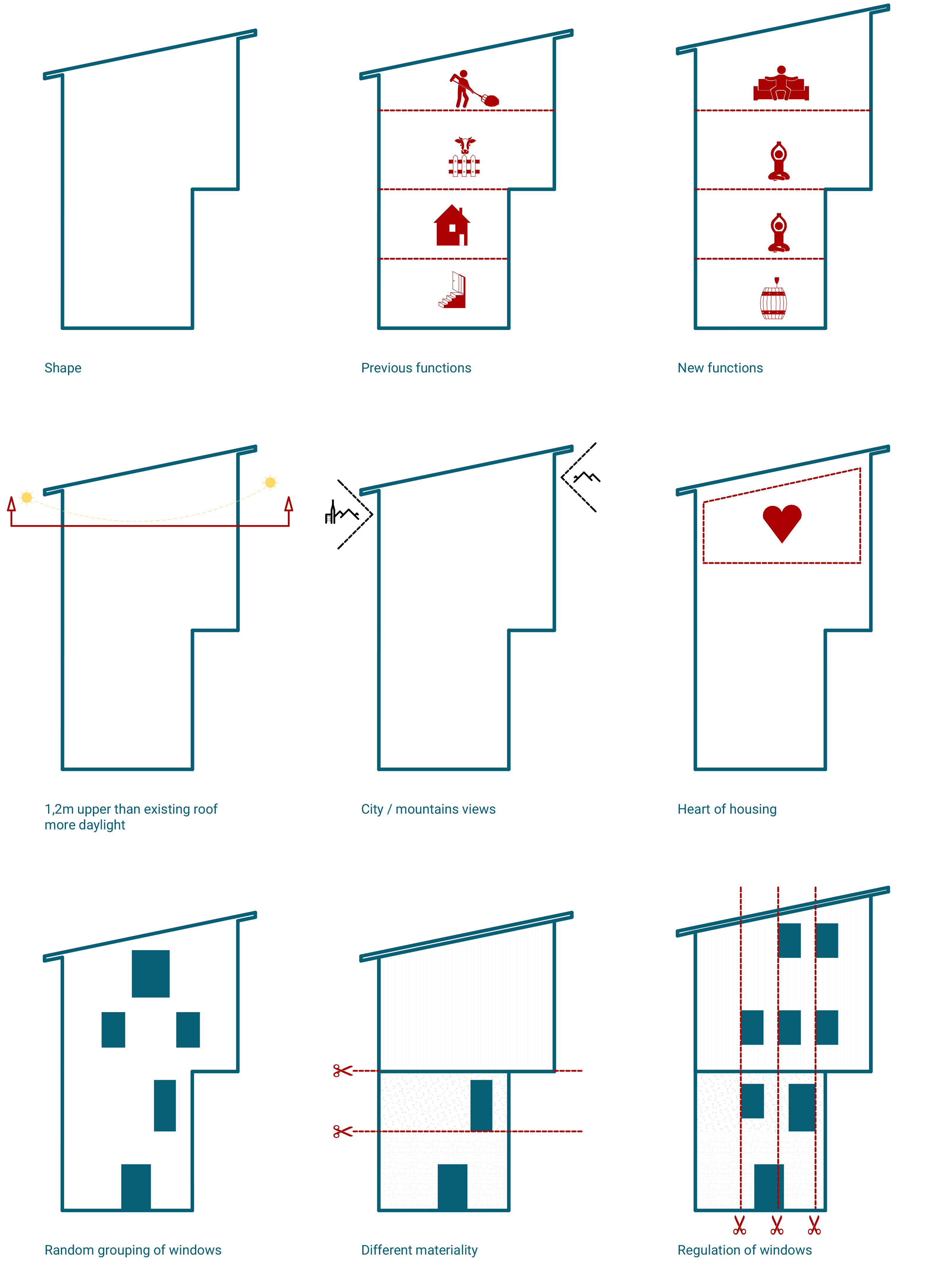 Shape

Previous functions

New functions

1,2m upper than existing roof
more daylight

City / mountains views

Heart of housing

Random grouping of windows

Different materiality

Regulation of windows